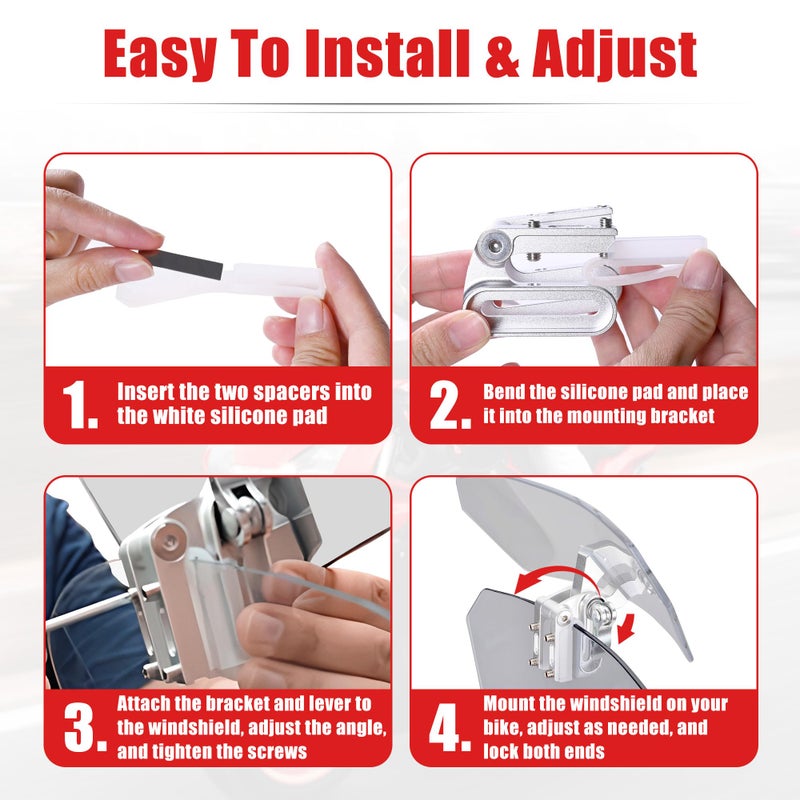 Easy To Install & Adjust

1. Insert the two spacers into the white silicone pad

2. Bend the silicone pad and place it into the mounting bracket

3. Attach the bracket and lever to the windshield, adjust the angle, and tighten the screws

4. Mount the windshield on your bike, adjust as needed, and lock both ends